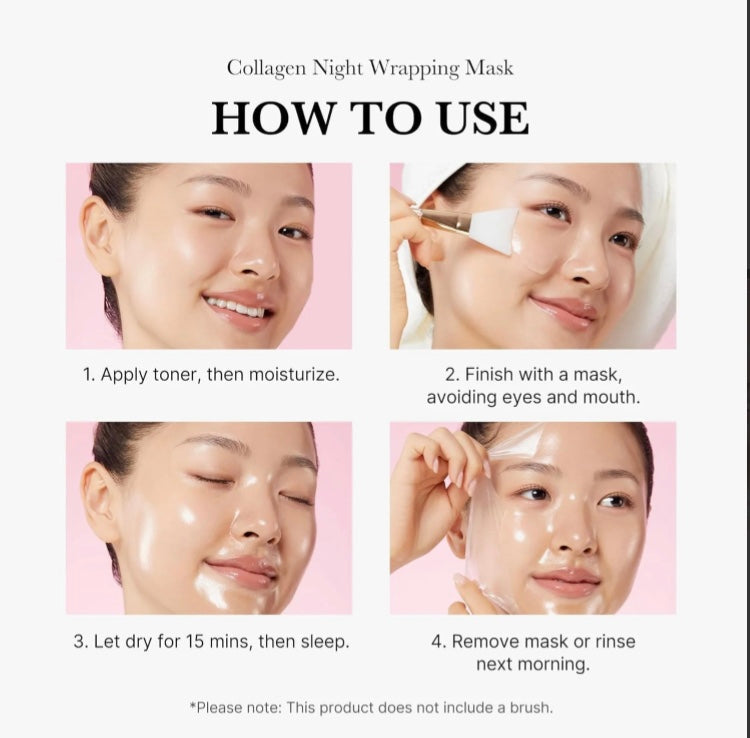 Collagen Night Wrapping Mask

HOW TO USE

1. Apply toner, then moisturize.

2. Finish with a mask, avoiding eyes and mouth.

3. Let dry for 15 mins, then sleep.

4. Remove mask or rinse next morning.

*Please note: This product does not include a brush.